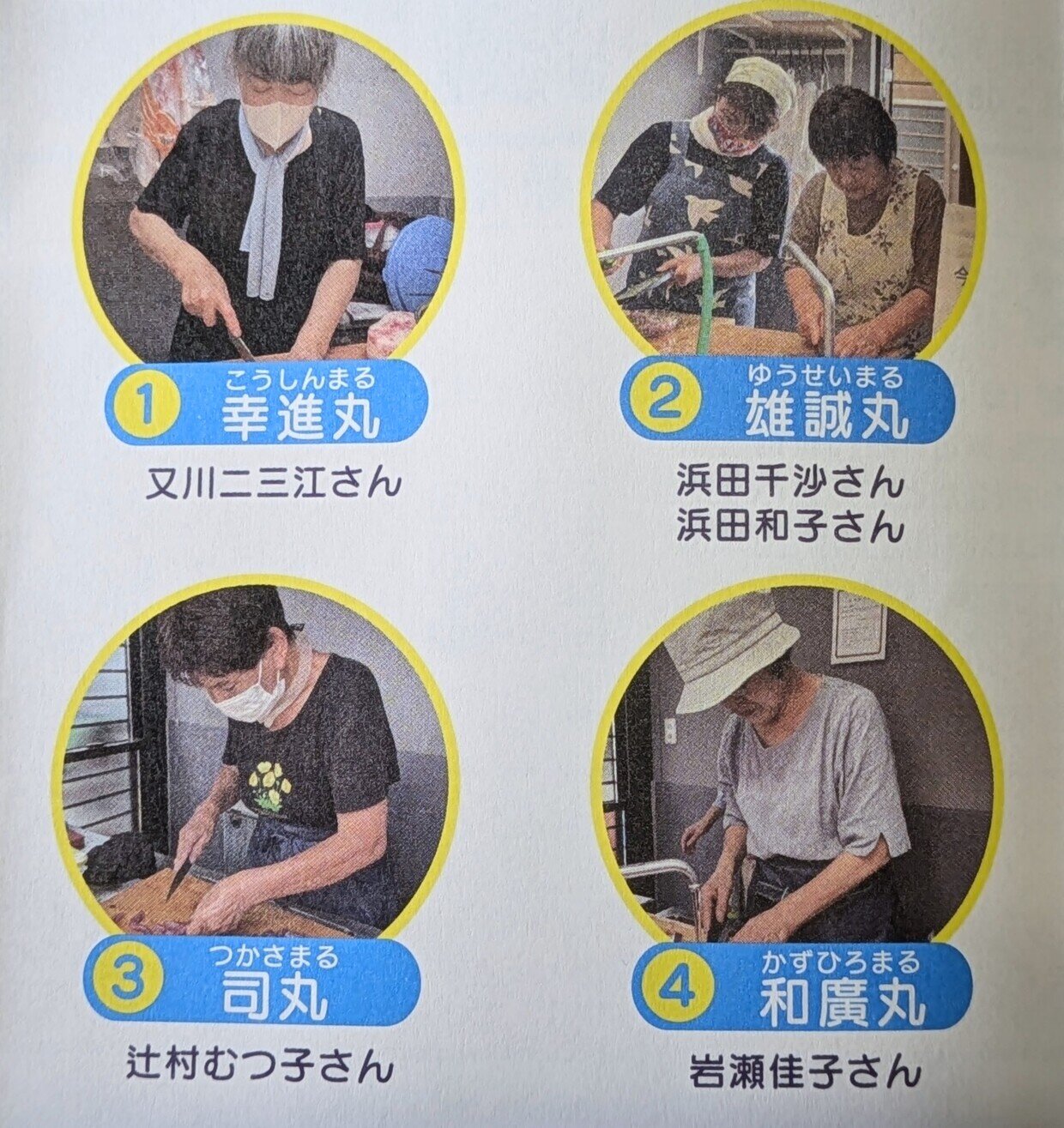 1 こうしんまる 幸進丸

又川二三江さん

2 ゆうせいまる 雄誠丸

浜田千沙さん
浜田和子さん

3 つかさまる 司丸

辻村むつ子さん

4 かずひろまる 和廣丸

岩瀬佳子さん